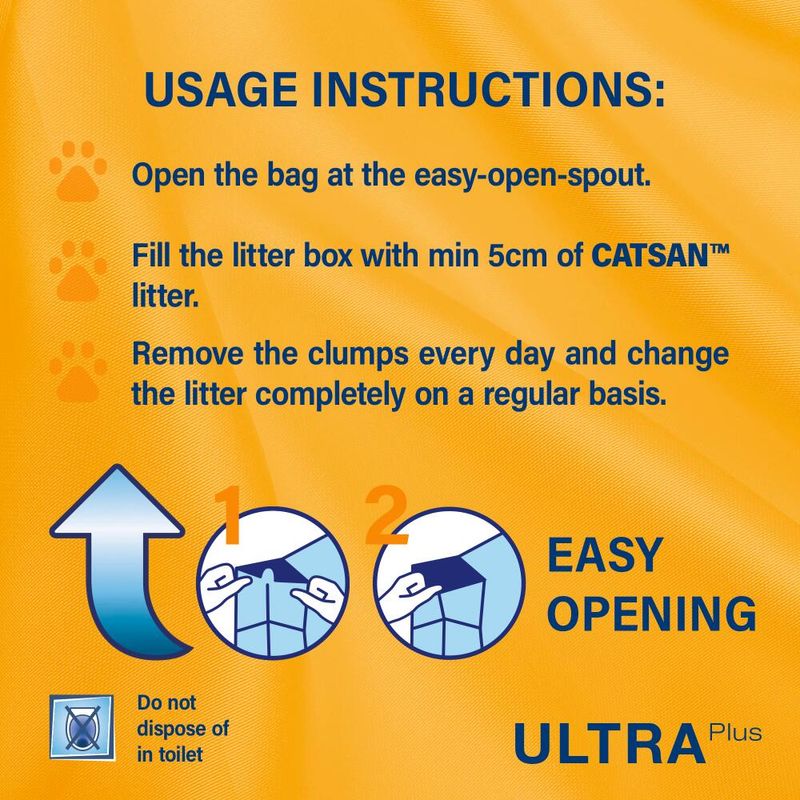 USAGE INSTRUCTIONS:

Open the bag at the easy-open-spout.

Fill the litter box with min 5cm of CATSAN™ litter.

Remove the clumps every day and change the litter completely on a regular basis.

1

2

EASY OPENING

Do not dispose of in toilet

ULTRA Plus