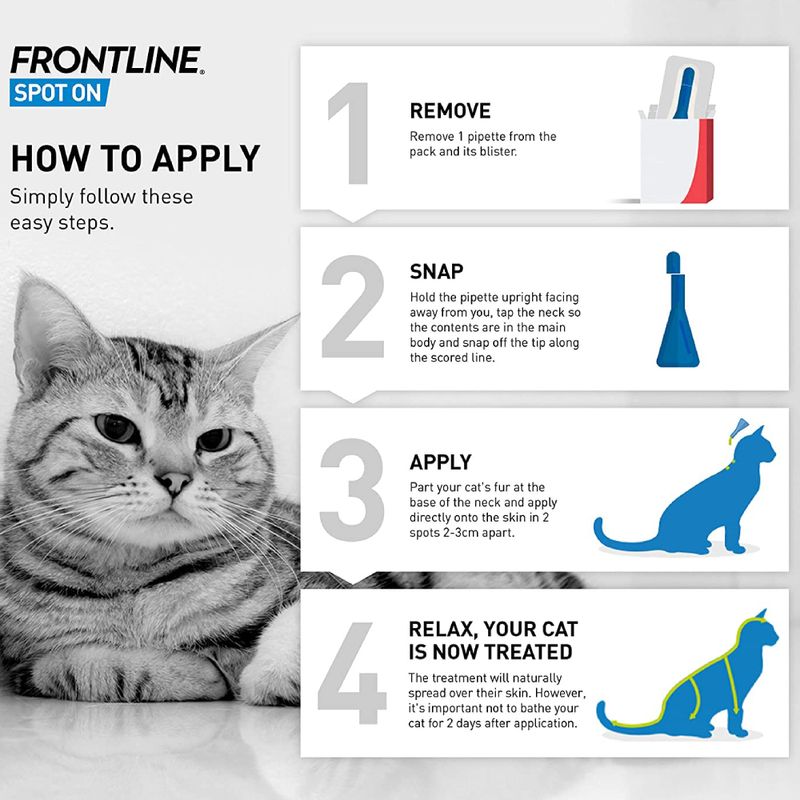 FRONTLINE®
SPOT ON

HOW TO APPLY
Simply follow these easy steps.

1
REMOVE
Remove 1 pipette from the pack and its blister.

2
SNAP
Hold the pipette upright facing away from you, tap the neck so the contents are in the main body and snap off the tip along the scored line.

3
APPLY
Part your cat's fur at the base of the neck and apply directly onto the skin in 2 spots 2-3cm apart.

4
RELAX, YOUR CAT IS NOW TREATED
The treatment will naturally spread over their skin. However, it's important not to bathe your cat for 2 days after application.